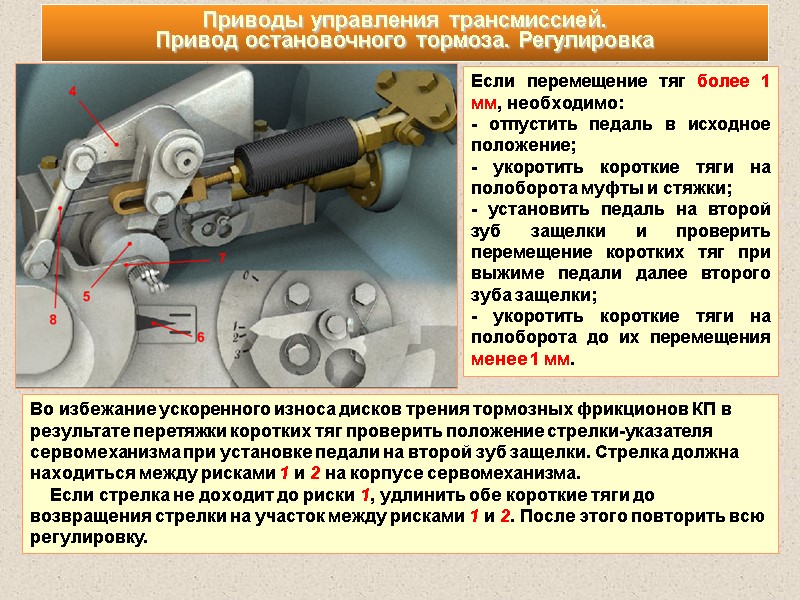 Приводы управления трансмиссией.
Привод остановочного тормоза. Регулировка

4

7

5

8

6

0

1
2
3

Если перемещение тяг более 1 мм, необходимо:
- отпустить педаль в исходное положение;
- укоротить короткие тяги на полоборота муфты и стяжки;
- установить педаль на второй зуб защелки и проверить перемещение коротких тяг при выжиме педали далее второго зуба защелки;
- укоротить короткие тяги на полоборота до их перемещения менее 1 мм.

Во избежание ускоренного износа дисков трения тормозных фрикционов КП в результате перетяжки коротких тяг проверить положение стрелки-указателя сервомеханизма при установке педали на второй зуб защелки. Стрелка должна находиться между рисками 1 и 2 на корпусе сервомеханизма.

Если стрелка не доходит до риски 1, удлинить обе короткие тяги до возвращения стрелки на участок между рисками 1 и 2. После этого повторить всю регулировку.